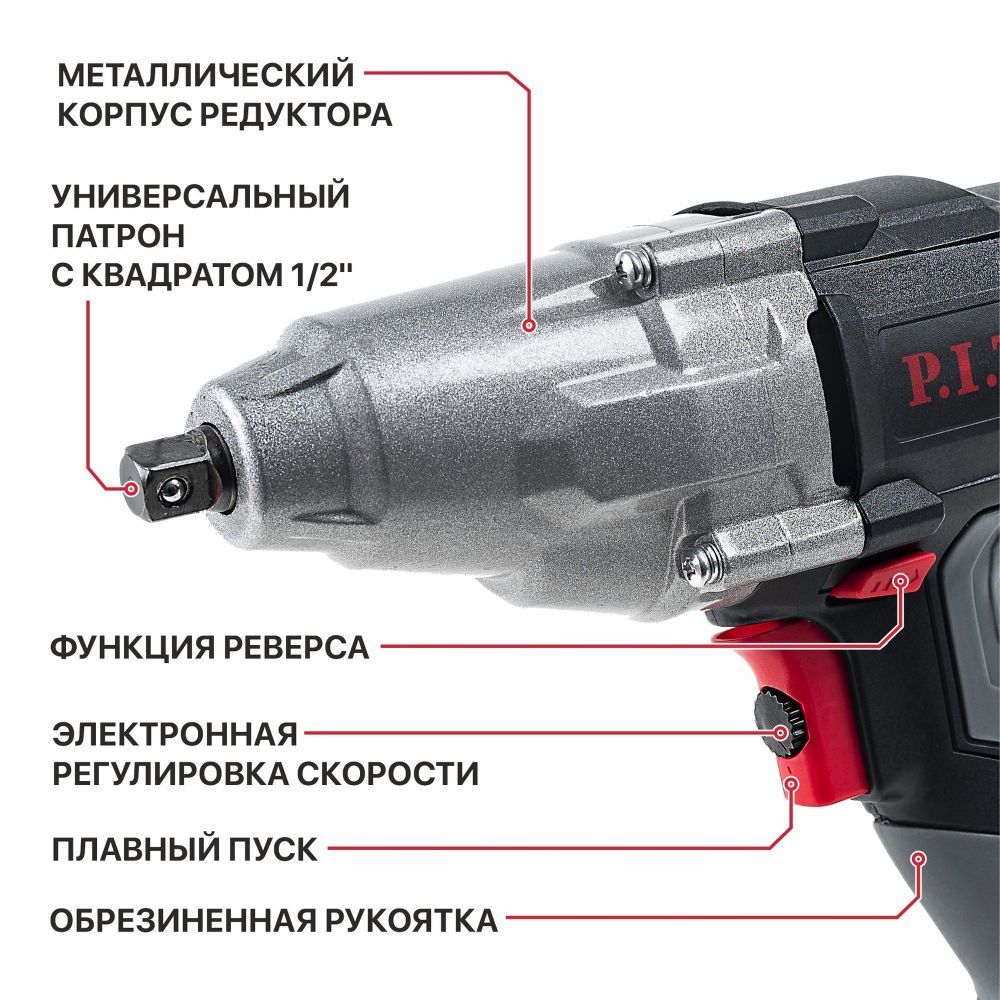 МЕТАЛЛИЧЕСКИЙ КОРПУС РЕДУКТОРА

УНИВЕРСАЛЬНЫЙ ПАТРОН С КВАДРАТОМ 1/2"

P.I.

ФУНКЦИЯ РЕВЕРСА

ЭЛЕКТРОННАЯ РЕГУЛИРОВКА СКОРОСТИ

ПЛАВНЫЙ ПУСК

ОБРЕЗИНЕННАЯ РУКОЯТКА