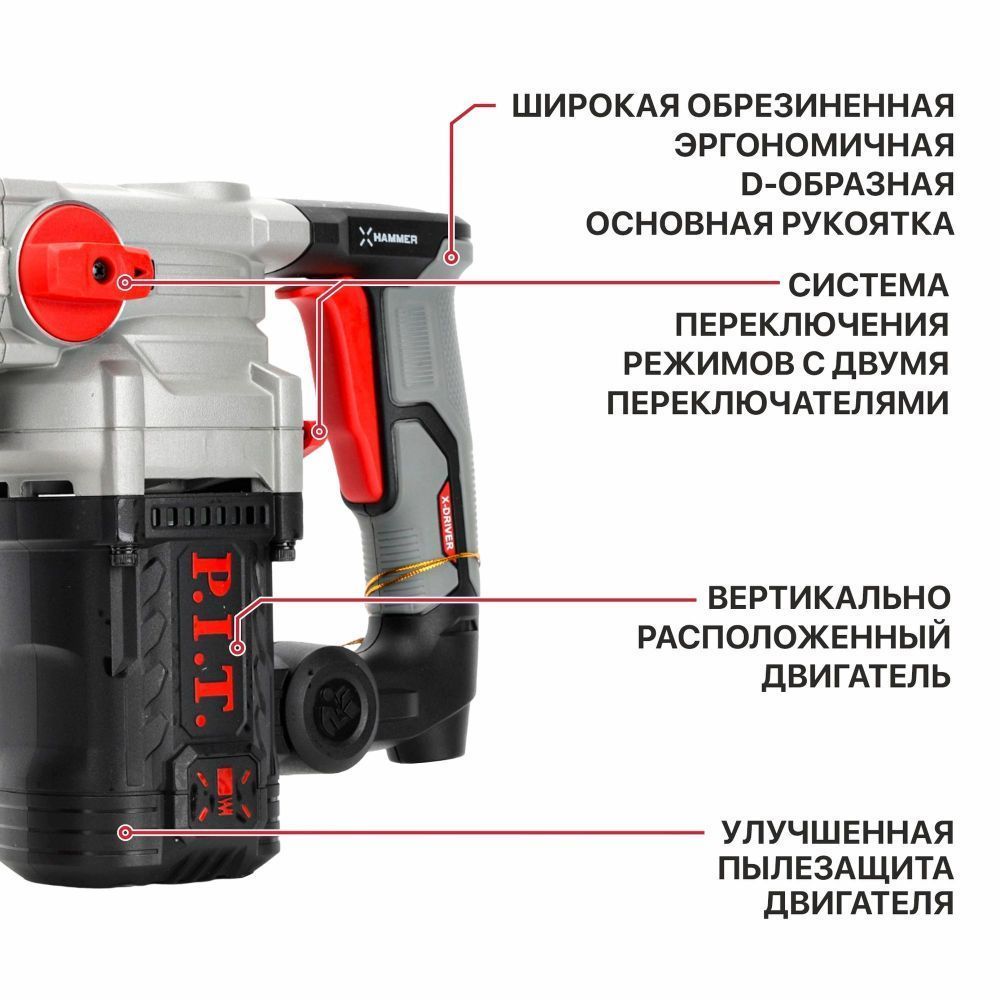 ШИРОКАЯ ОБРЕЗИНЕННАЯ ЭРГОНОМИЧНАЯ D-ОБРАЗНАЯ ОСНОВНАЯ РУКОЯТКА

HAMMER

СИСТЕМА ПЕРЕКЛЮЧЕНИЯ РЕЖИМОВ С ДВУМЯ ПЕРЕКЛЮЧАТЕЛЯМИ

X-DRIVER

P.I.T.

ВЕРТИКАЛЬНО РАСПОЛОЖЕННЫЙ ДВИГАТЕЛЬ

УЛУЧШЕННАЯ ПЫЛЕЗАЩИТА ДВИГАТЕЛЯ