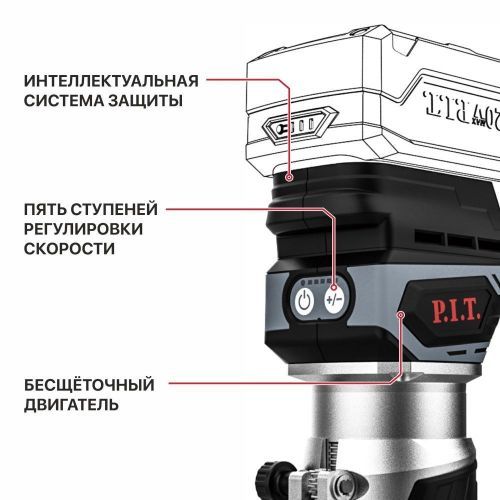 ИНТЕЛЛЕКТУАЛЬНАЯ СИСТЕМА ЗАЩИТЫ

ПЯТЬ СТУПЕНЕЙ РЕГУЛИРОВКИ СКОРОСТИ

БЕСЩЁТОЧНЫЙ ДВИГАТЕЛЬ

P.I.T. 20V MAX

+/−

P.I.T.