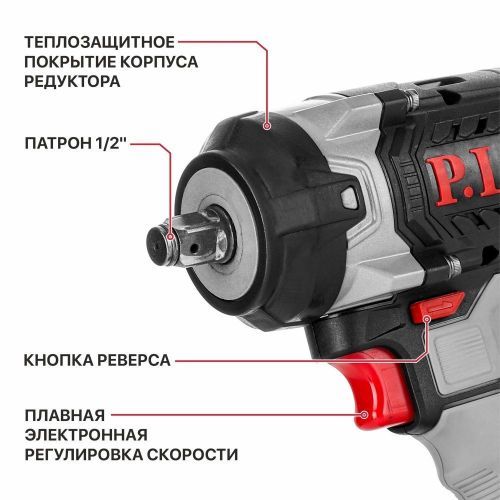 ТЕПЛОЗАЩИТНОЕ ПОКРЫТИЕ КОРПУСА РЕДУКТОРА

ПАТРОН 1/2"

P.I

КНОПКА РЕВЕРСА

ПЛАВНАЯ ЭЛЕКТРОННАЯ РЕГУЛИРОВКА СКОРОСТИ