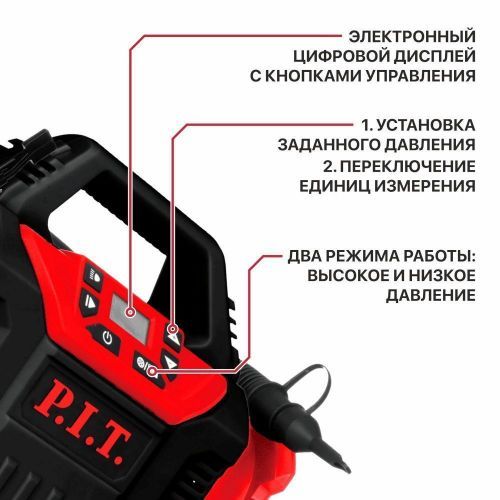 ЭЛЕКТРОННЫЙ ЦИФРОВОЙ ДИСПЛЕЙ С КНОПКАМИ УПРАВЛЕНИЯ

1. УСТАНОВКА ЗАДАННОГО ДАВЛЕНИЯ
2. ПЕРЕКЛЮЧЕНИЕ ЕДИНИЦ ИЗМЕРЕНИЯ

ДВА РЕЖИМА РАБОТЫ: ВЫСОКОЕ И НИЗКОЕ ДАВЛЕНИЕ

P.I.T.