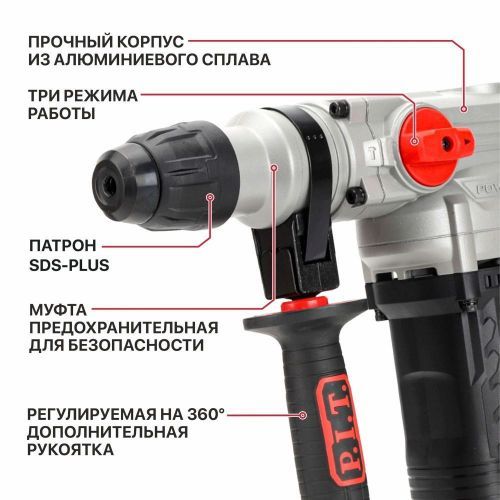 ПРОЧНЫЙ КОРПУС ИЗ АЛЮМИНИЕВОГО СПЛАВА

ТРИ РЕЖИМА РАБОТЫ

ПАТРОН SDS-PLUS

МУФТА ПРЕДОХРАНИТЕЛЬНАЯ ДЛЯ БЕЗОПАСНОСТИ

РЕГУЛИРУЕМАЯ НА 360° ДОПОЛНИТЕЛЬНАЯ РУКОЯТКА

P.I.T.