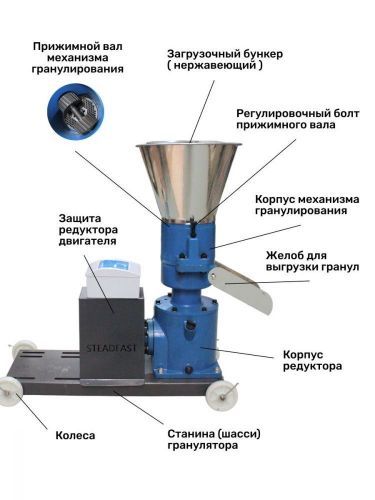 Прижимной вал механизма гранулирования

Загрузочный бункер ( нержавеющий )

Регулировочный болт прижимного вала

Корпус механизма гранулирования

Защита редуктора двигателя

Желоб для выгрузки гранул

STEADFAST

Корпус редуктора

Колеса

Станина (шасси) гранулятора