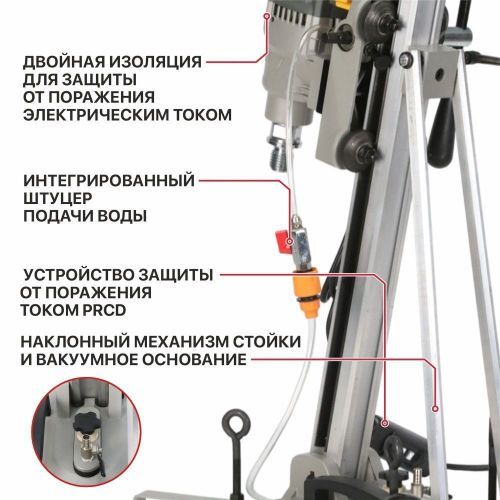 ДВОЙНАЯ ИЗОЛЯЦИЯ ДЛЯ ЗАЩИТЫ ОТ ПОРАЖЕНИЯ ЭЛЕКТРИЧЕСКИМ ТОКОМ

ИНТЕГРИРОВАННЫЙ ШТУЦЕР ПОДАЧИ ВОДЫ

УСТРОЙСТВО ЗАЩИТЫ ОТ ПОРАЖЕНИЯ ТОКОМ PRCD

НАКЛОННЫЙ МЕХАНИЗМ СТОЙКИ И ВАКУУМНОЕ ОСНОВАНИЕ