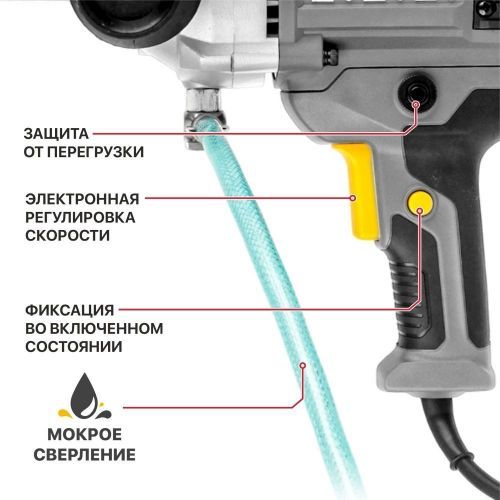 ЗАЩИТА ОТ ПЕРЕГРУЗКИ

ЭЛЕКТРОННАЯ РЕГУЛИРОВКА СКОРОСТИ

ФИКСАЦИЯ ВО ВКЛЮЧЕННОМ СОСТОЯНИИ

МОКРОЕ СВЕРЛЕНИЕ