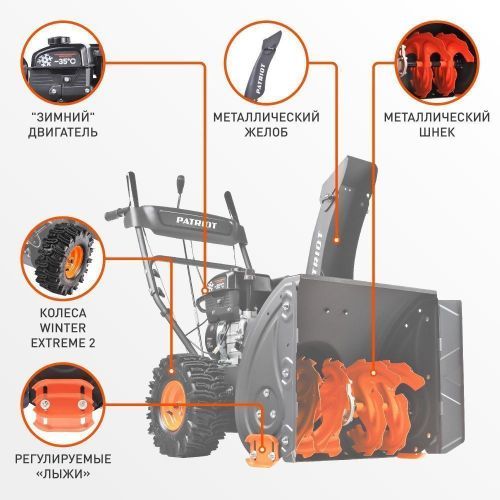 -35°C

"ЗИМНИЙ" ДВИГАТЕЛЬ

PATRIOT

МЕТАЛЛИЧЕСКИЙ ЖЕЛОБ

МЕТАЛЛИЧЕСКИЙ ШНЕК

PATRIOT

PATRIOT

КОЛЕСА WINTER EXTREME 2

РЕГУЛИРУЕМЫЕ «ЛЫЖИ»